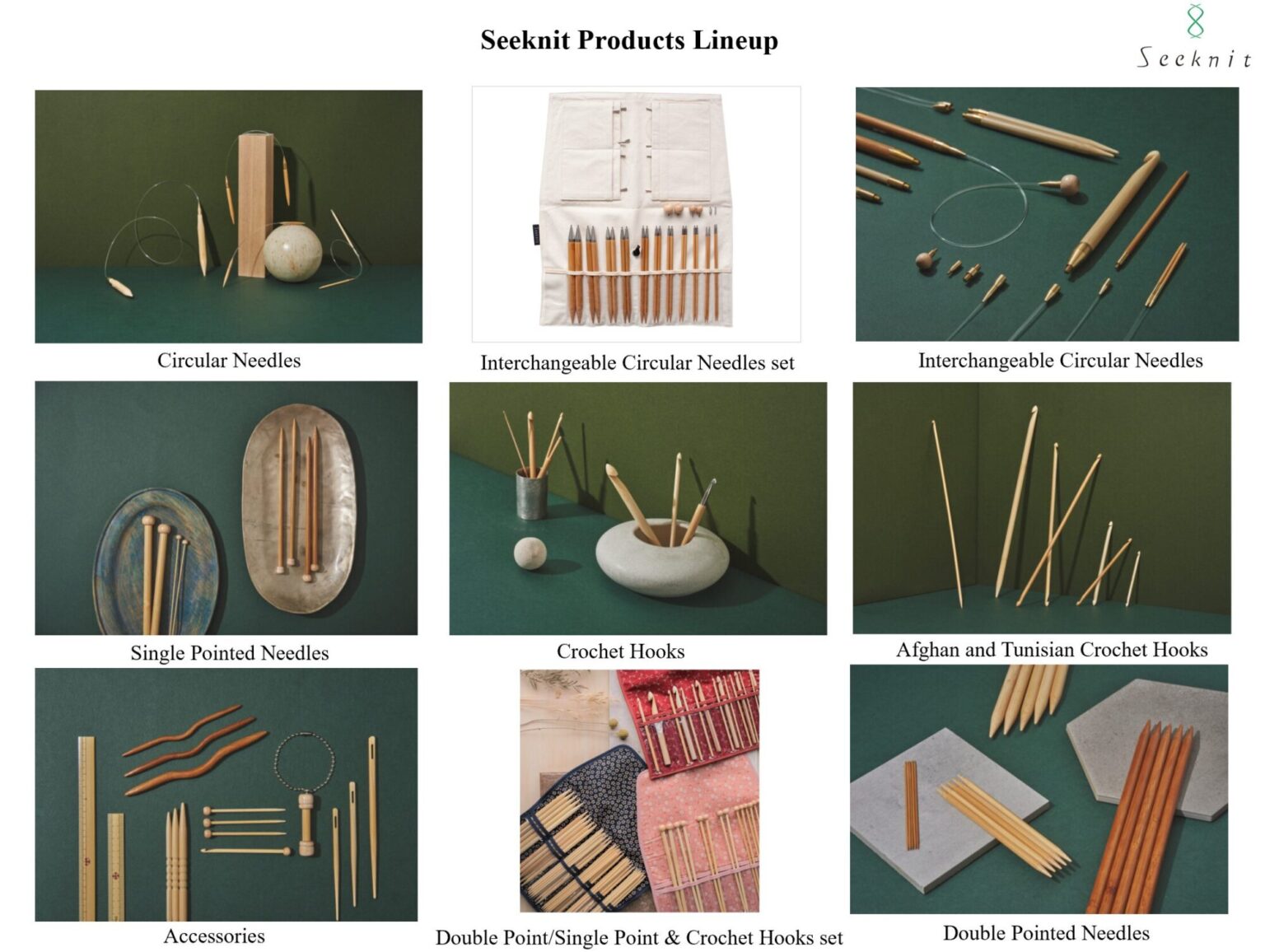 Seeknit Products Lineup

Seeknit

Circular Needles

Interchangeable Circular Needles set

Interchangeable Circular Needles

Single Pointed Needles

Crochet Hooks

Afghan and Tunisian Crochet Hooks

Accessories

Double Point/Single Point & Crochet Hooks set

Double Pointed Needles