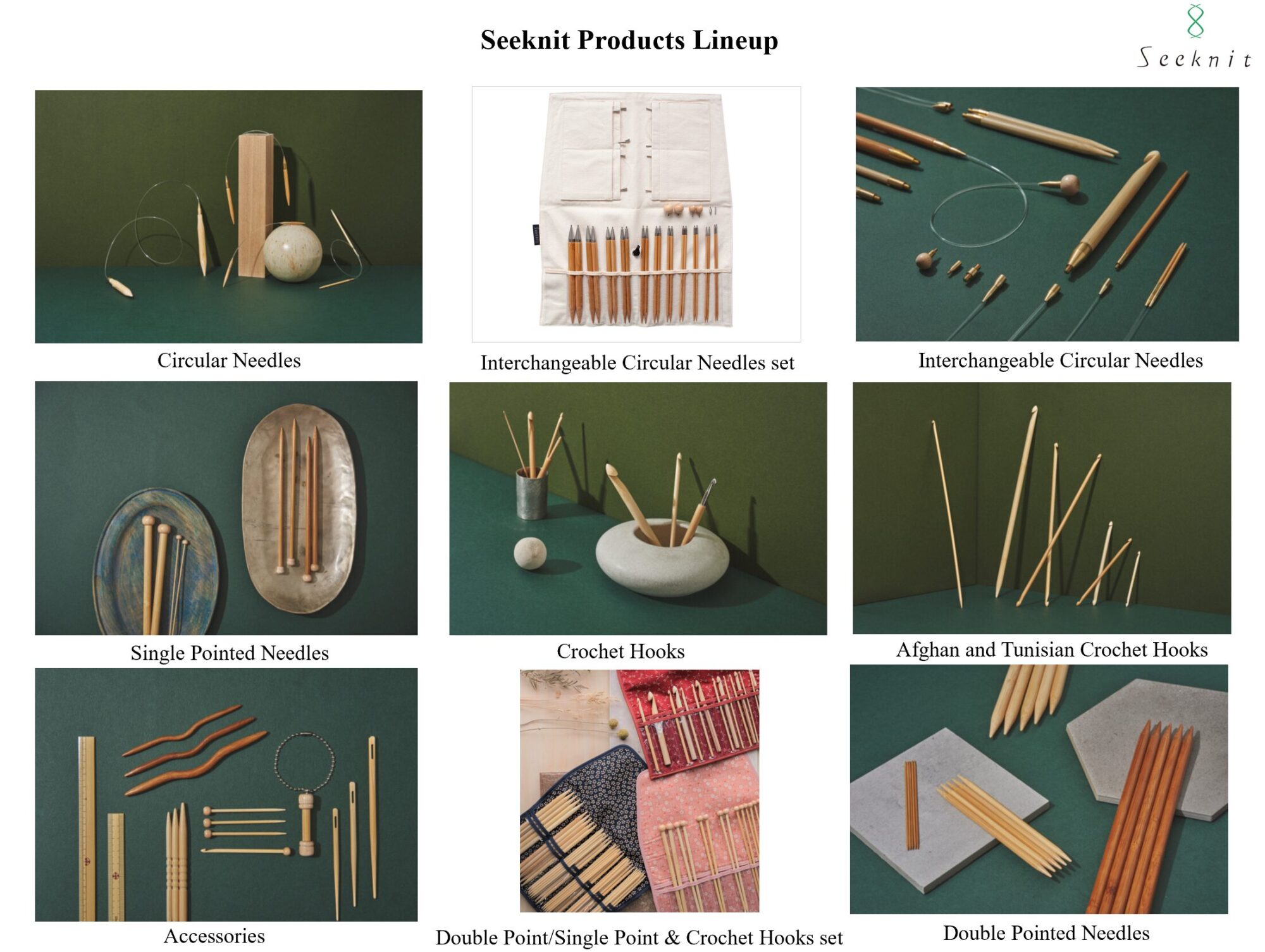 Seeknit Products Lineup

Seeknit

Circular Needles

Interchangeable Circular Needles set

Interchangeable Circular Needles

Single Pointed Needles

Crochet Hooks

Afghan and Tunisian Crochet Hooks

Accessories

Double Point/Single Point & Crochet Hooks set

Double Pointed Needles